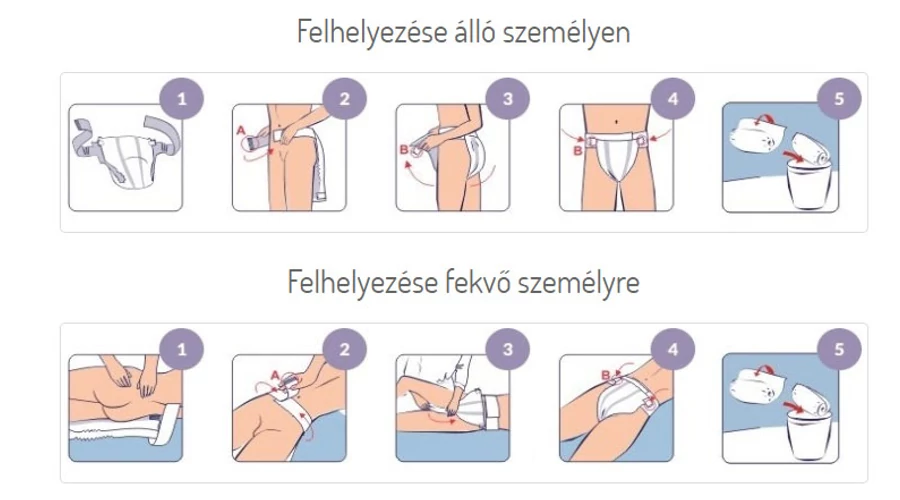 Felhelyezése álló személyen

1

2

A

3

B

4

B

5

Felhelyezése fekvő személyre

1

2

A

3

4

B

5